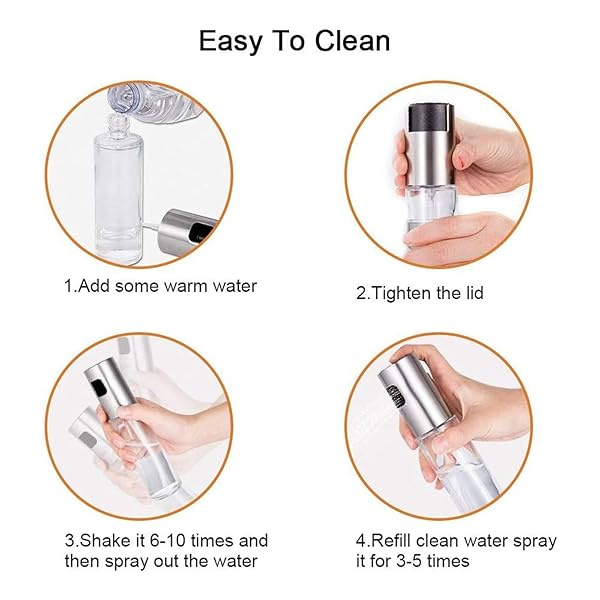 Easy To Clean

1.Add some warm water

2.Tighten the lid

3.Shake it 6-10 times and then spray out the water

4.Refill clean water spray it for 3-5 times