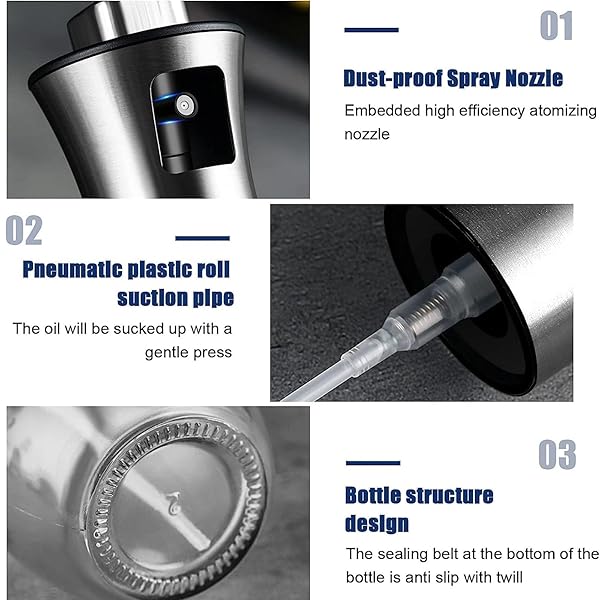 01

Dust-proof Spray Nozzle

Embedded high efficiency atomizing nozzle

02

Pneumatic plastic roll suction pipe

The oil will be sucked up with a gentle press

03

Bottle structure design

The sealing belt at the bottom of the bottle is anti slip with twill