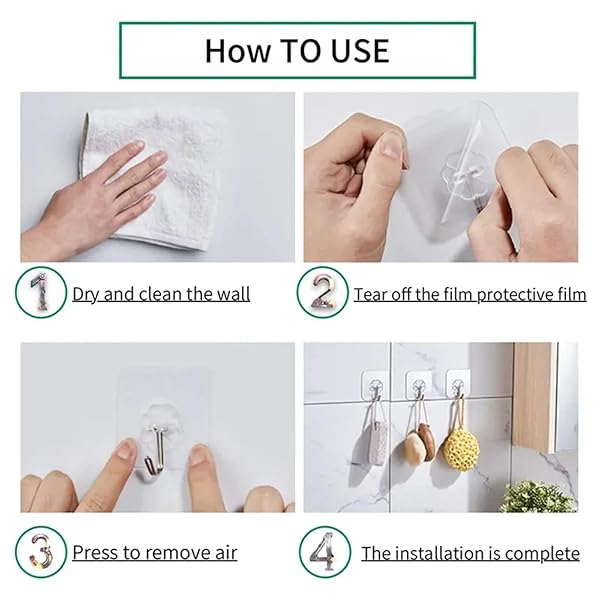 How TO USE

1 Dry and clean the wall

2 Tear off the film protective film

3 Press to remove air

4 The installation is complete