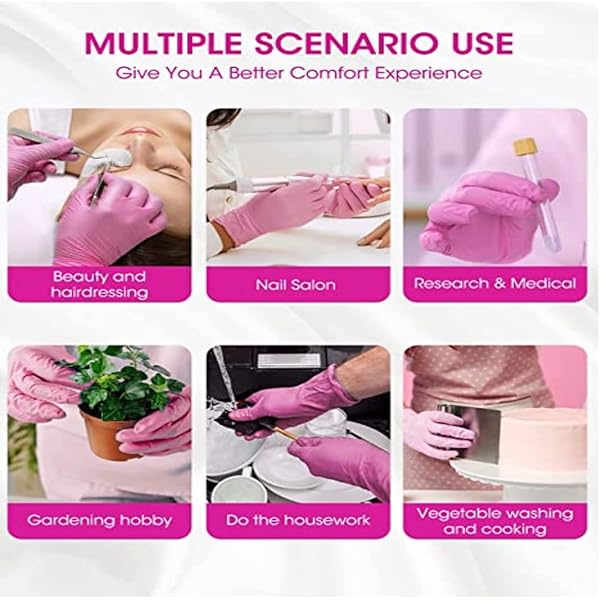 MULTIPLE SCENARIO USE
Give You A Better Comfort Experience

Beauty and hairdressing

Nail Salon

Research & Medical

Gardening hobby

Do the housework

Vegetable washing and cooking